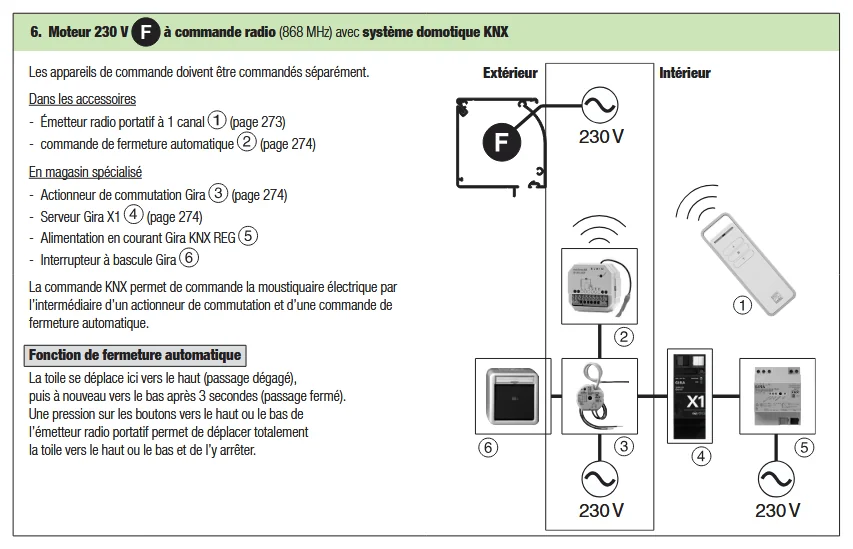 6. Moteur 230 V F à commande radio (868 MHz) avec système domotique KNX

Les appareils de commande doivent être commandés séparément.

Dans les accessoires
- Émetteur radio portatif à 1 canal ① (page 273)
- commande de fermeture automatique ② (page 274)

En magasin spécialisé
- Actionneur de commutation Gira ③ (page 274)
- Serveur Gira X1 ④ (page 274)
- Alimentation en courant Gira KNX REG ⑤
- Interrupteur à bascule Gira ⑥

La commande KNX permet de commande la moustiquaire électrique par l'intermédiaire d'un actionneur de commutation et d'une commande de fermeture automatique.

Fonction de fermeture automatique

La toile se déplace ici vers le haut (passage dégagé), puis à nouveau vers le bas après 3 secondes (passage fermé). Une pression sur les boutons vers le haut ou le bas de l'émetteur radio portatif permet de déplacer totalement la toile vers le haut ou le bas et de l'y arrêter.

Extérieur

Intérieur

F

230 V

①

②

⑥

③

X1

④

⑤

230 V

230 V